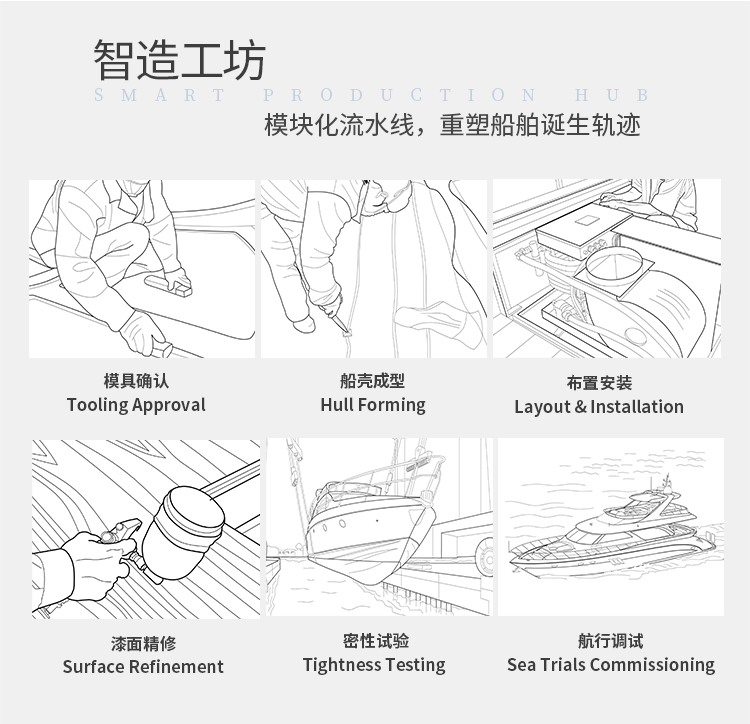 智造工坊

SMART PRODUCTION HUB

模块化流水线，重塑船舶诞生轨迹

模具确认
Tooling Approval

船壳成型
Hull Forming

布置安装
Layout & Installation

漆面精修
Surface Refinement

密性试验
Tightness Testing

航行调试
Sea Trials Commissioning